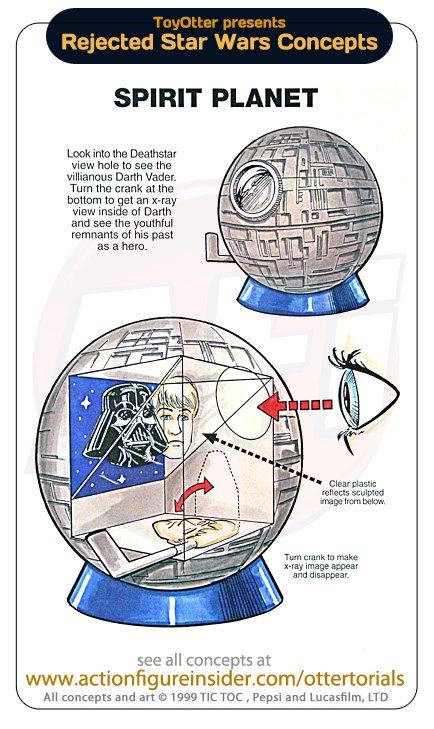 ToyOtter presents
Rejected Star Wars Concepts

SPIRIT PLANET

Look into the Deathstar view hole to see the villianous Darth Vader. Turn the crank at the bottom to get an x-ray view inside of Darth and see the youthful remnants of his past as a hero.

Clear plastic reflects sculpted image from below.

Turn crank to make x-ray image appear and disappear.

see all concepts at
www.actionfigureinsider.com/ottertorials
All concepts and art © 1999 TIC TOC , Pepsi and Lucasfilm, LTD